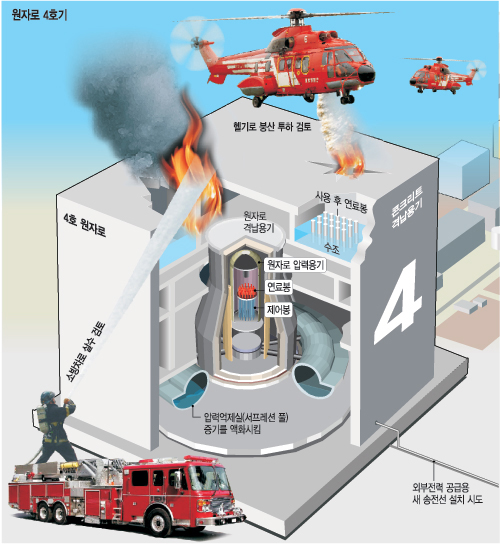 원자로 4호기

헬기로 붕산 투하 검토

4호 원자로

사용 후 연료봉

수조

콘크리트 격납용기

원자로 격납용기

원자로 압력용기

연료봉

제어봉

4

소방차로 살수 검토

압력억제실(서프레션 풀) 증기를 액화시킴

외부전력 공급용 새 송전선 설치 시도